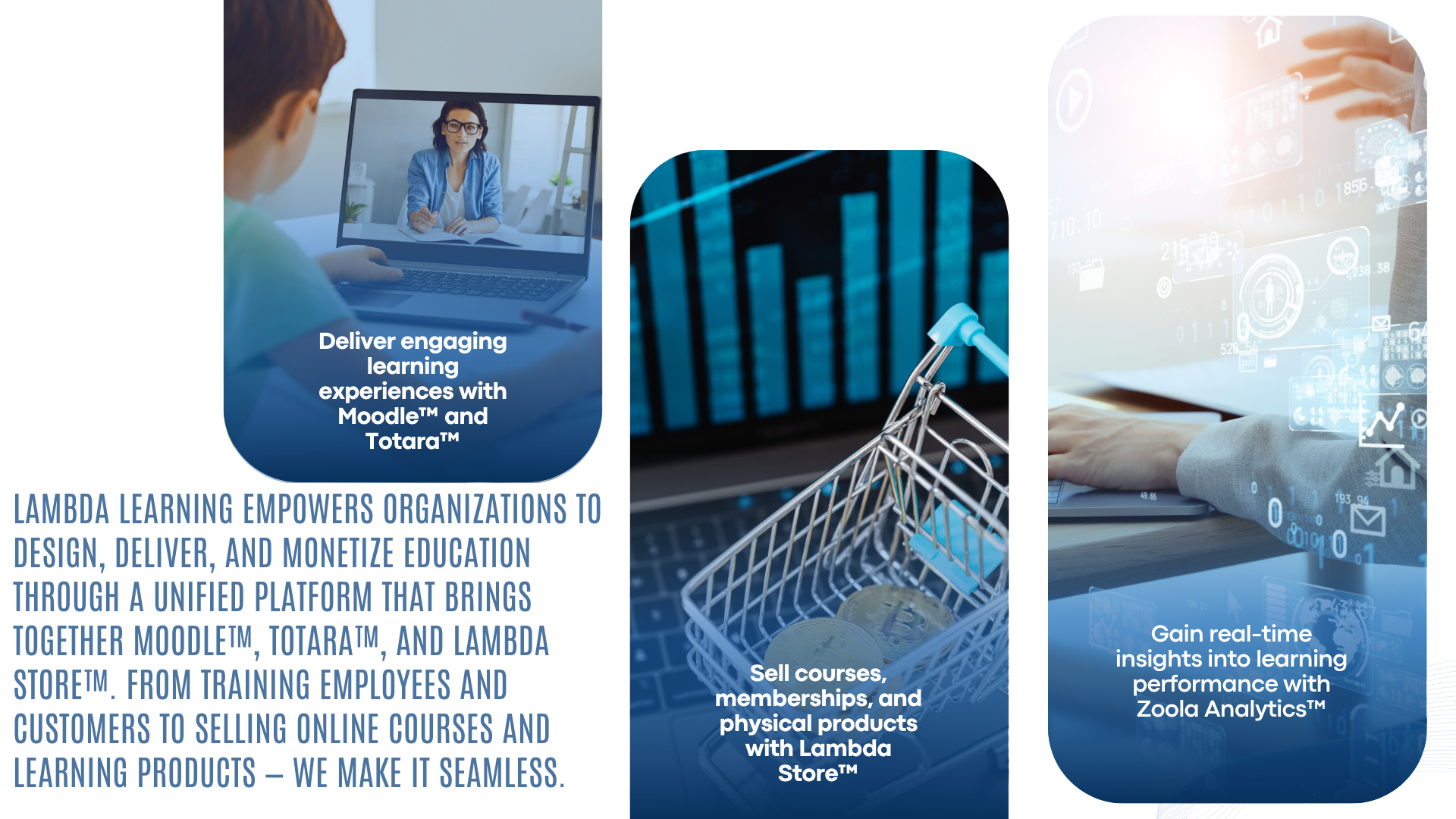 Deliver engaging learning experiences with Moodle™ and Totara™

LAMBDA LEARNING EMPOWERS ORGANIZATIONS TO DESIGN, DELIVER, AND MONETIZE EDUCATION THROUGH A UNIFIED PLATFORM THAT BRINGS TOGETHER MOODLE™, TOTARA™, AND LAMBDA STORE™. FROM TRAINING EMPLOYEES AND CUSTOMERS TO SELLING ONLINE COURSES AND LEARNING PRODUCTS – WE MAKE IT SEAMLESS.

Sell courses, memberships, and physical products with Lambda Store™

Gain real-time insights into learning performance with Zoola Analytics™