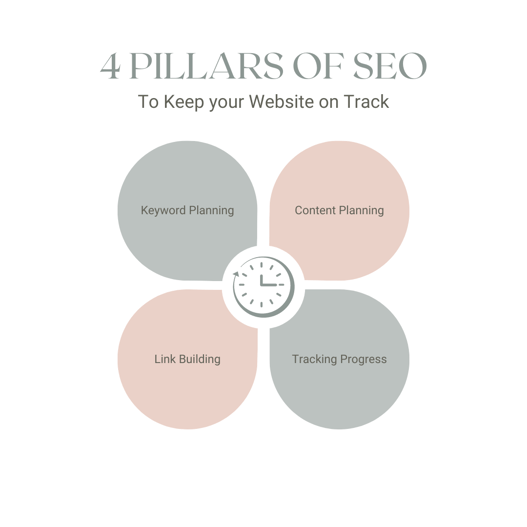 4 PILLARS OF SEO
To Keep your Website on Track

Keyword Planning

Content Planning

Link Building

Tracking Progress