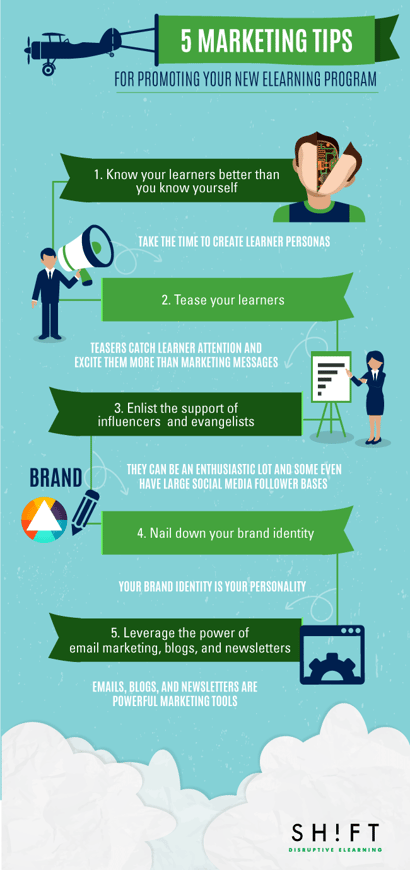 5 MARKETING TIPS
FOR PROMOTING YOUR NEW ELEARNING PROGRAM

1. Know your learners better than you know yourself

TAKE THE TIME TO CREATE LEARNER PERSONAS

2. Tease your learners

TEASERS CATCH LEARNER ATTENTION AND EXCITE THEM MORE THAN MARKETING MESSAGES

3. Enlist the support of influencers and evangelists

BRAND

THEY CAN BE AN ENTHUSIASTIC LOT AND SOME EVEN HAVE LARGE SOCIAL MEDIA FOLLOWER BASES

4. Nail down your brand identity

YOUR BRAND IDENTITY IS YOUR PERSONALITY

5. Leverage the power of email marketing, blogs, and newsletters

EMAILS, BLOGS, AND NEWSLETTERS ARE POWERFUL MARKETING TOOLS

SH!FT
DISRUPTIVE ELEARNING