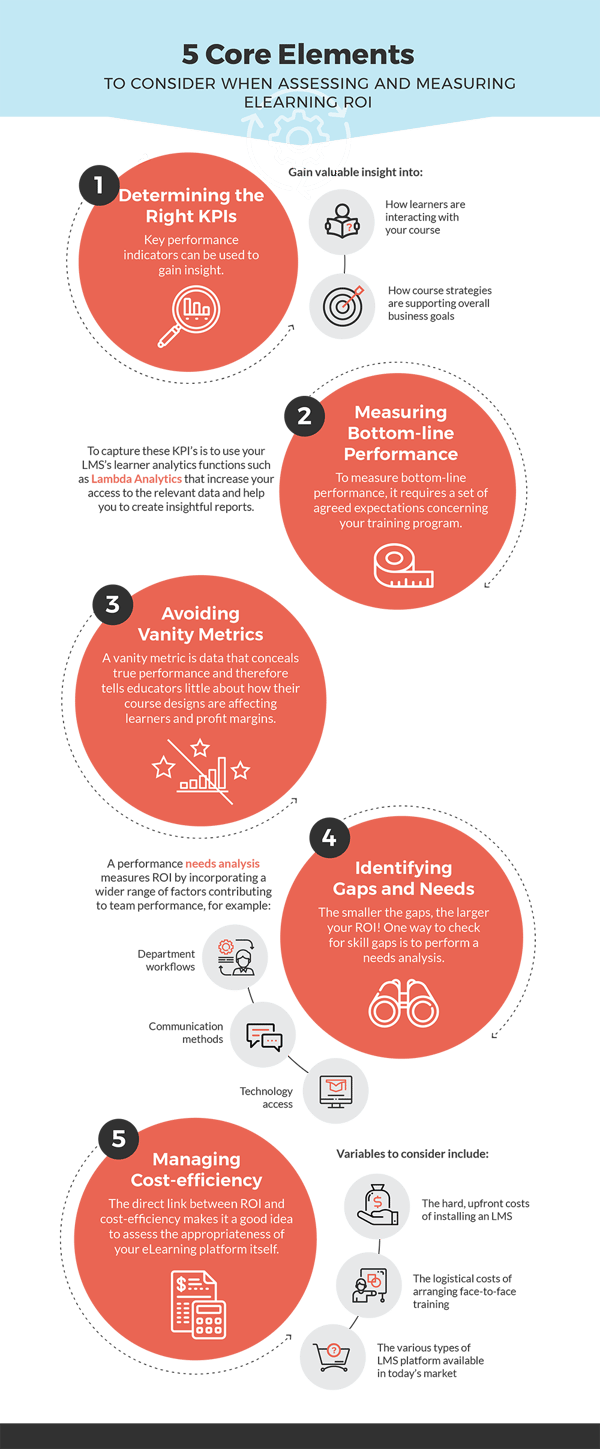 5 Core Elements

TO CONSIDER WHEN ASSESSING AND MEASURING ELEARNING ROI

1

Determining the Right KPIs

Key performance indicators can be used to gain insight.

Gain valuable insight into:

How learners are interacting with your course

How course strategies are supporting overall business goals

2

Measuring Bottom-line Performance

To measure bottom-line performance, it requires a set of agreed expectations concerning your training program.

To capture these KPI's is to use your LMS's learner analytics functions such as Lambda Analytics that increase your access to the relevant data and help you to create insightful reports.

3

Avoiding Vanity Metrics

A vanity metric is data that conceals true performance and therefore tells educators little about how their course designs are affecting learners and profit margins.

4

Identifying Gaps and Needs

The smaller the gaps, the larger your ROI! One way to check for skill gaps is to perform a needs analysis.

A performance needs analysis measures ROI by incorporating a wider range of factors contributing to team performance, for example:

Department workflows

Communication methods

Technology access

5

Managing Cost-efficiency

The direct link between ROI and cost-efficiency makes it a good idea to assess the appropriateness of your eLearning platform itself.

Variables to consider include:

The hard, upfront costs of installing an LMS

The logistical costs of arranging face-to-face training

The various types of LMS platform available in today's market